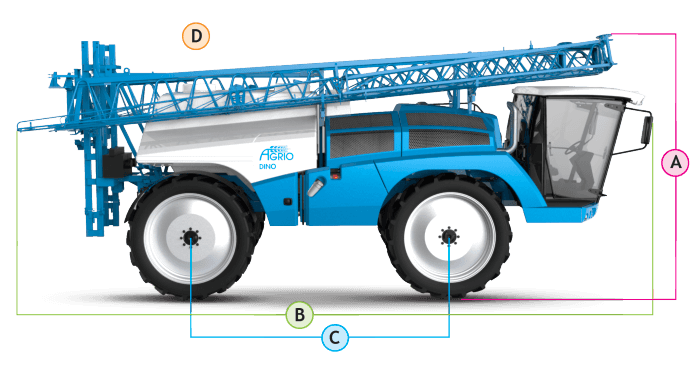 D

AGRIO
DINO

A

B

C