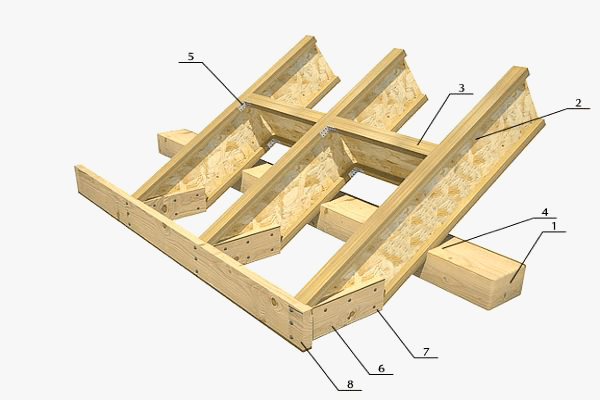 5
3
2
4
1
7
6
8