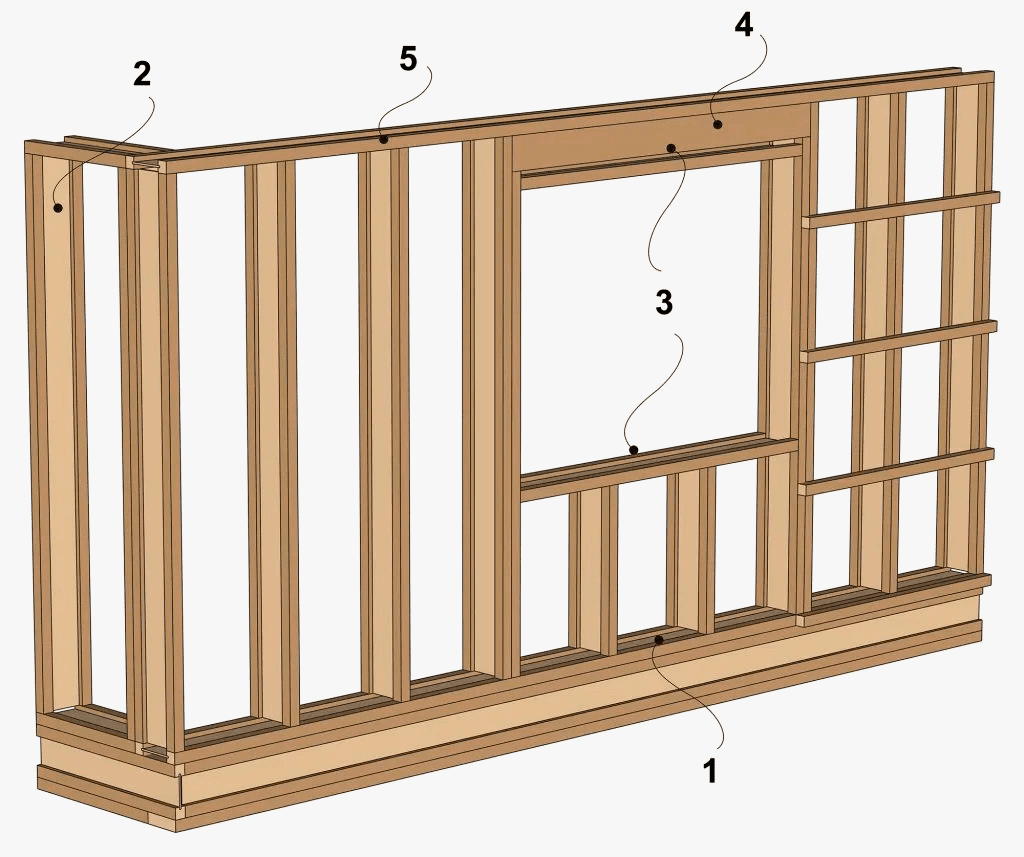 2
5
4
3
1