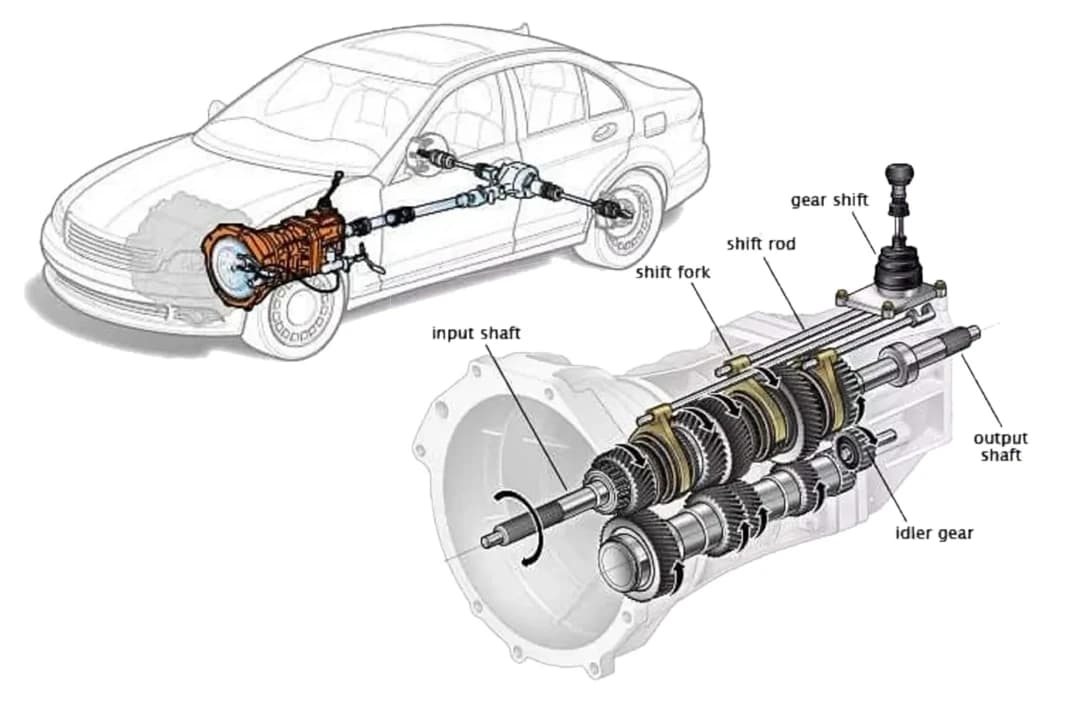 gear shift
shift rod
shift fork
input shaft
output shaft
idler gear