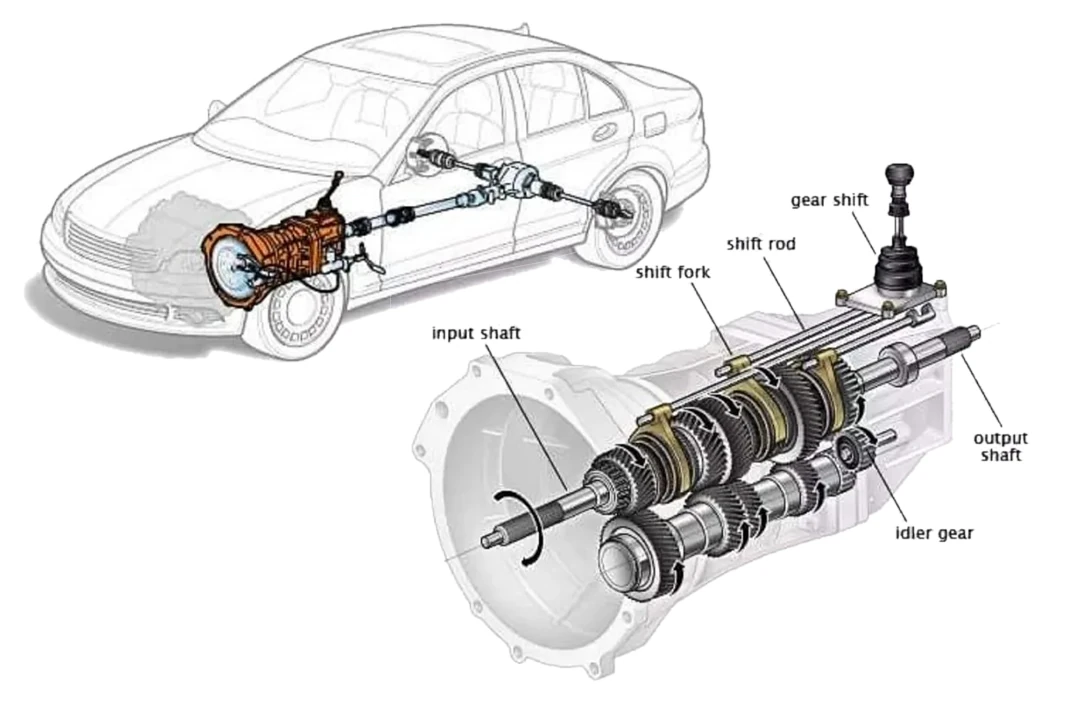 gear shift
shift rod
shift fork
input shaft
output shaft
idler gear